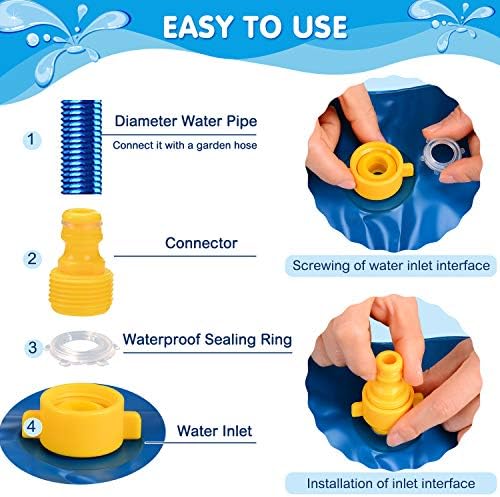 EASY TO USE

1 Diameter Water Pipe

Connect it with a garden hose

2 Connector

3 Waterproof Sealing Ring

4 Water Inlet

Screwing of water inlet interface

Installation of inlet interface