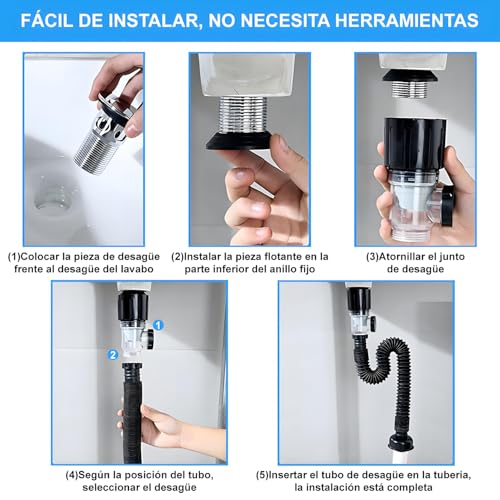 FÁCIL DE INSTALAR, NO NECESITA HERRAMIENTAS

(1)Colocar la pieza de desagüe frente al desagüe del lavabo

(2)Instalar la pieza flotante en la parte inferior del anillo fijo

(3)Atornillar el junto de desagüe

1

2

(4)Según la posición del tubo, seleccionar el desagüe

(5)Insertar el tubo de desagüe en la tuberia, la instalación está completa