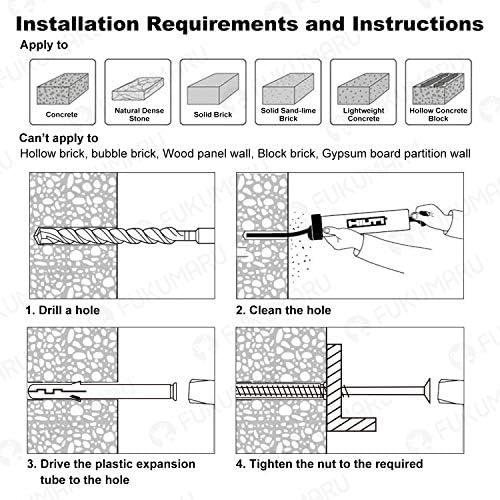 Installation Requirements and Instructions

Apply to

Concrete

Natural Dense Stone

Solid Brick

Solid Sand-lime Brick

Lightweight Concrete

Hollow Concrete Block

Can't apply to

Hollow brick, bubble brick, Wood panel wall, Block brick, Gypsum board partition wall

HILTI

1. Drill a hole

2. Clean the hole

3. Drive the plastic expansion tube to the hole

4. Tighten the nut to the required

FUKUMARU