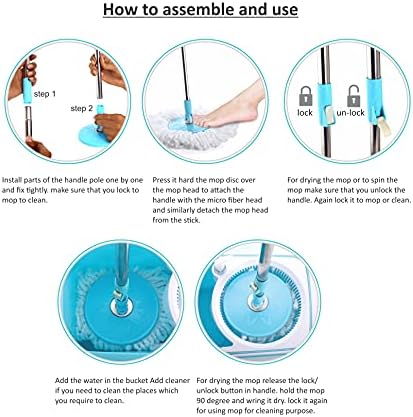 How to assemble and use

step 1

step 2

lock

un-lock

Install parts of the handle pole one by one and fix tightly. make sure that you lock to mop to clean.

Press it hard the mop disc over the mop head to attach the handle with the micro fiber head and similarly detach the mop head from the stick.

For drying the mop or to spin the mop make sure that you unlock the handle. Again lock it to mop or clean.

Add the water in the bucket Add cleaner if you need to clean the places which you require to clean.

For drying the mop release the lock/ unlock button in handle. hold the mop 90 degree and wring it dry. lock it again for using mop for cleaning purpose.