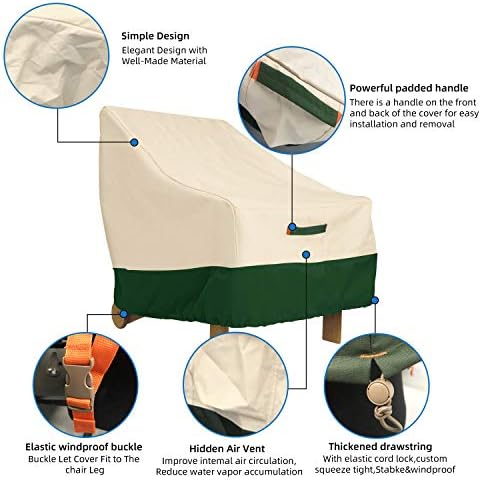 Simple Design
Elegant Design with Well-Made Material

Powerful padded handle
There is a handle on the front and back of the cover for easy installation and removal

Elastic windproof buckle
Buckle Let Cover Fit to The chair Leg

Hidden Air Vent
Improve intemal air circulation, Reduce water vapor accumulation

Thickened drawstring
With elastic cord lock,custom squeeze tight,Stabke&windproof