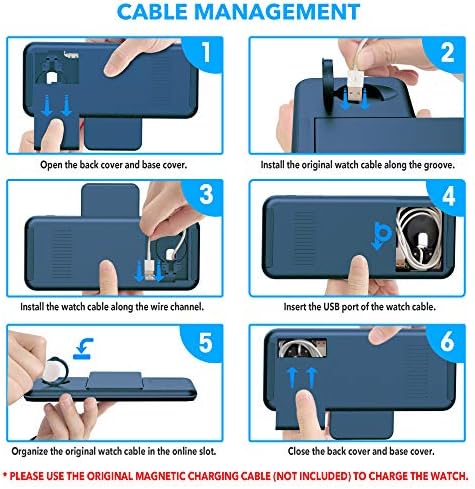 CABLE MANAGEMENT

1

Open the back cover and base cover.

2

Install the original watch cable along the groove.

3

Install the watch cable along the wire channel.

4

Insert the USB port of the watch cable.

5

Organize the original watch cable in the online slot.

6

Close the back cover and base cover.

* PLEASE USE THE ORIGINAL MAGNETIC CHARGING CABLE (NOT INCLUDED) TO CHARGE THE WATCH.