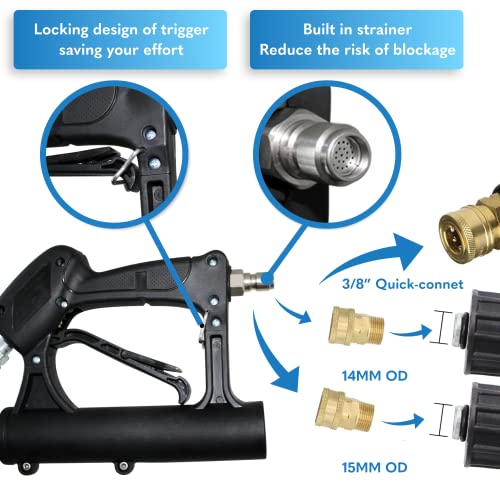 Locking design of trigger saving your effort

Built in strainer Reduce the risk of blockage

3/8" Quick-connet

14MM OD

15MM OD