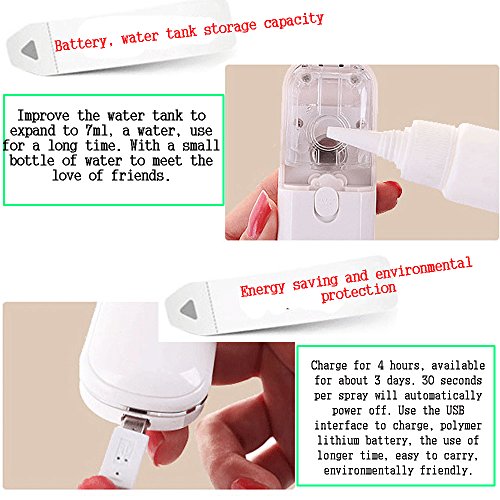 Battery, water tank storage capacity

Improve the water tank to expand to 7ml, a water, use for a long time. With a small bottle of water to meet the love of friends.

Energy saving and environmental protection

Charge for 4 hours, available for about 3 days. 30 seconds per spray will automatically power off. Use the USB interface to charge, polymer lithium battery, the use of longer time, easy to carry, environmentally friendly.