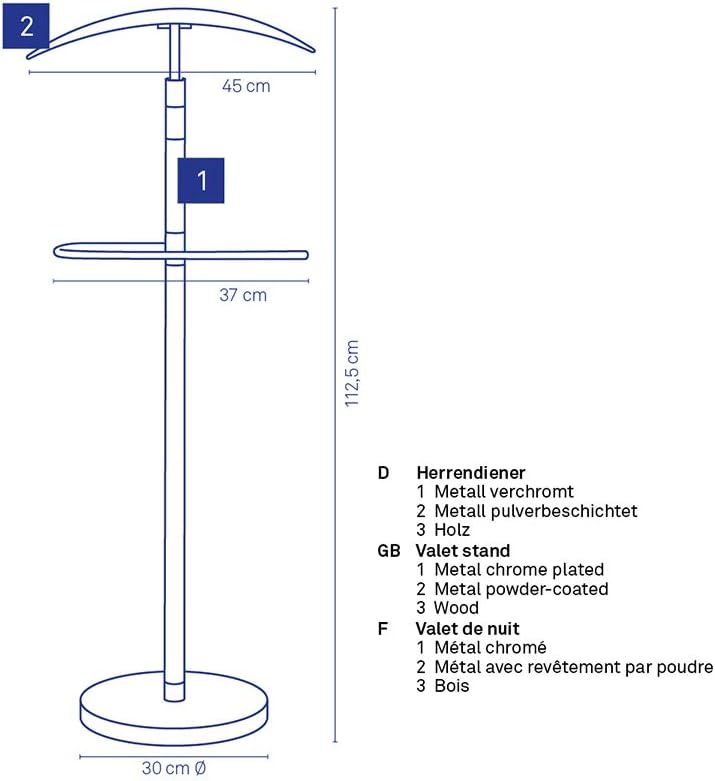 2

45 cm

1

37 cm

112,5 cm

30 cm Ø

D Herrendiener
1 Metall verchromt
2 Metall pulverbeschichtet
3 Holz

GB Valet stand
1 Metal chrome plated
2 Metal powder-coated
3 Wood

F Valet de nuit
1 Métal chromé
2 Métal avec revêtement par poudre
3 Bois