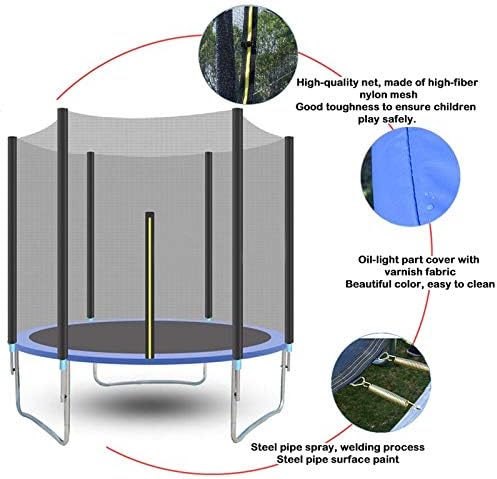 High-quality net, made of high-fiber nylon mesh
Good toughness to ensure children play safely.

Oil-light part cover with varnish fabric
Beautiful color, easy to clean

Steel pipe spray, welding process
Steel pipe surface paint