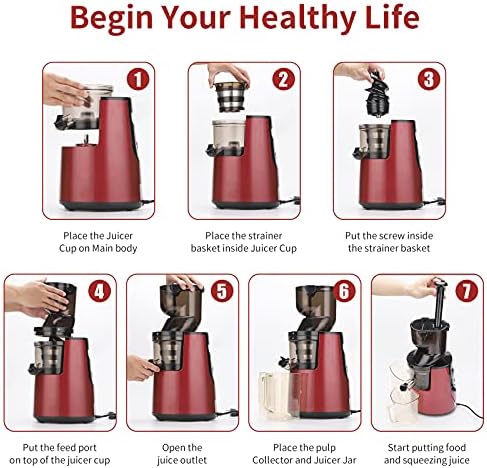 Begin Your Healthy Life

1

Place the Juicer Cup on Main body

2

Place the strainer basket inside Juicer Cup

3

Put the screw inside the strainer basket

4

Put the feed port on top of the juicer cup

5

Open the juice outlet

6

Place the pulp Collector and Juicer Jar

7

Start putting food and squeezing juice