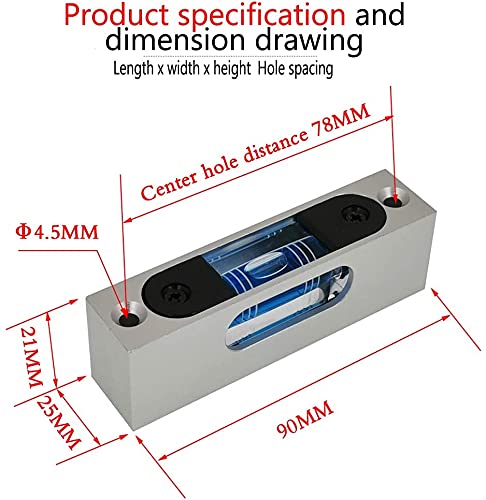 Product specification and dimension drawing

Length x width x height Hole spacing

Center hole distance 78MM

Φ4.5MM

21MM

25MM

90MM