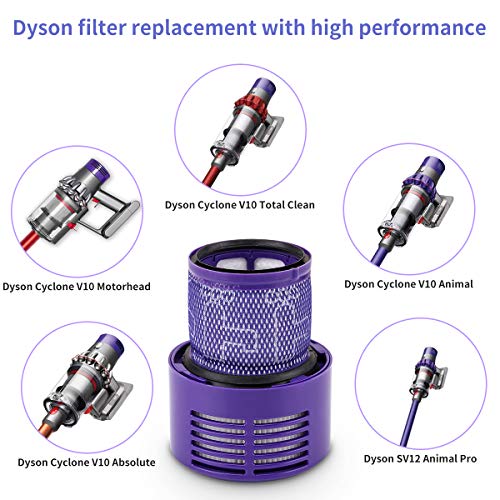 Dyson filter replacement with high performance

Dyson Cyclone V10 Total Clean

Dyson Cyclone V10 Motorhead

Dyson Cyclone V10 Animal

Dyson Cyclone V10 Absolute

Dyson SV12 Animal Pro