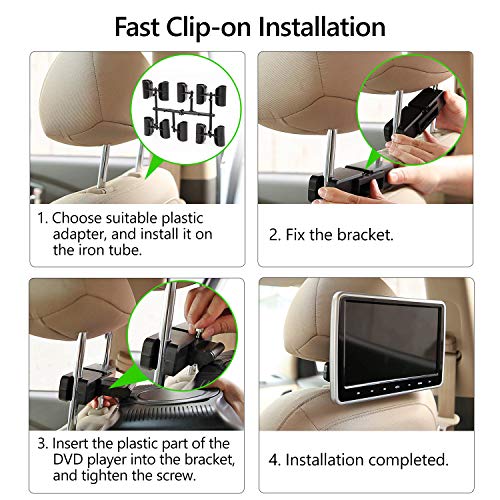 Fast Clip-on Installation

1. Choose suitable plastic adapter, and install it on the iron tube.

2. Fix the bracket.

3. Insert the plastic part of the DVD player into the bracket, and tighten the screw.

4. Installation completed.