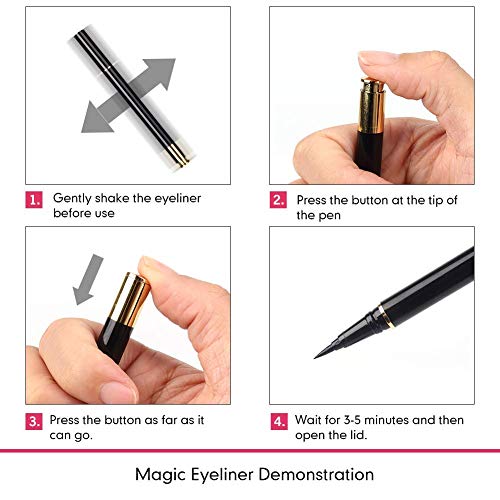 1. Gently shake the eyeliner before use

2. Press the button at the tip of the pen

3. Press the button as far as it can go.

4. Wait for 3-5 minutes and then open the lid.

Magic Eyeliner Demonstration