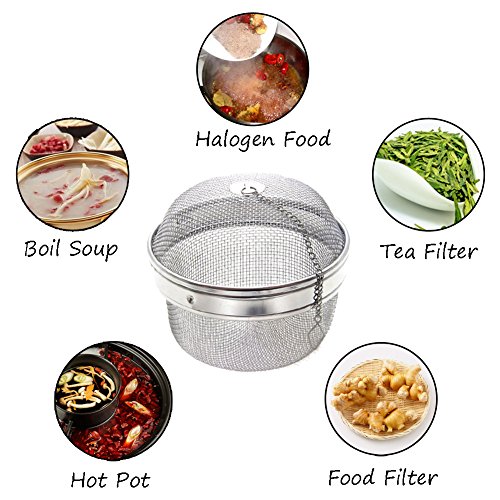 Halogen Food

Boil Soup

Tea Filter

Hot Pot

Food Filter