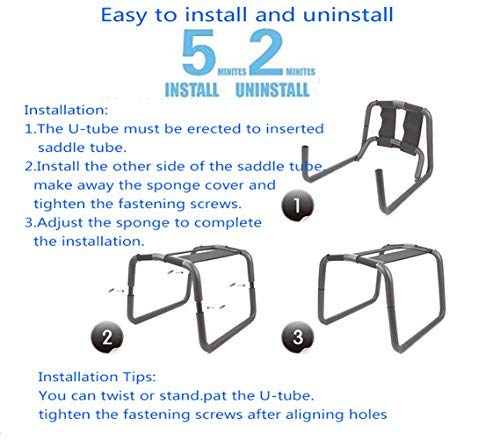 Easy to install and uninstall

5 MINITES 2 MINITES
INSTALL UNINSTALL

Installation:
1.The U-tube must be erected to inserted saddle tube.
2.Install the other side of the saddle tube, make away the sponge cover and tighten the fastening screws.
3.Adjust the sponge to complete the installation.

1

2

3

Installation Tips:
You can twist or stand.pat the U-tube.
tighten the fastening screws after aligning holes