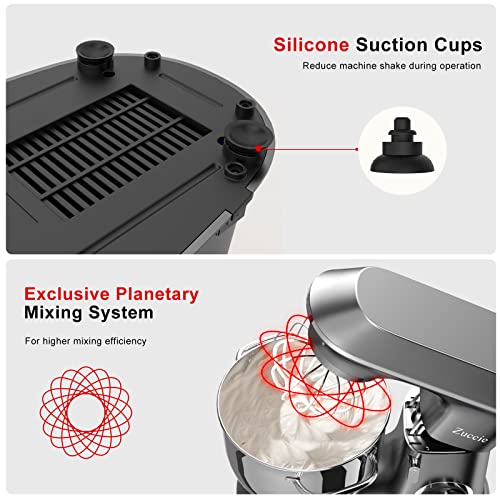 Silicone Suction Cups
Reduce machine shake during operation

Exclusive Planetary Mixing System
For higher mixing efficiency

Zuccie