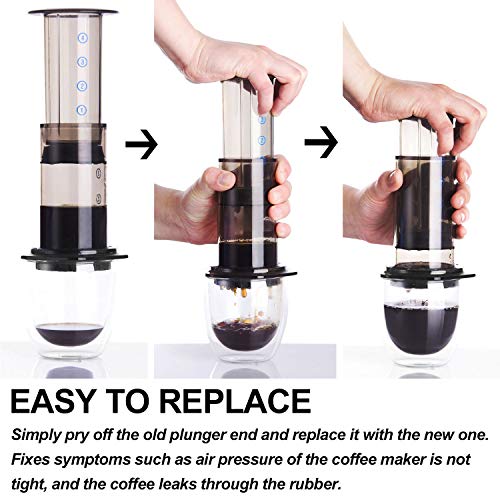 4
3
2
1

3
2

EASY TO REPLACE

Simply pry off the old plunger end and replace it with the new one. Fixes symptoms such as air pressure of the coffee maker is not tight, and the coffee leaks through the rubber.