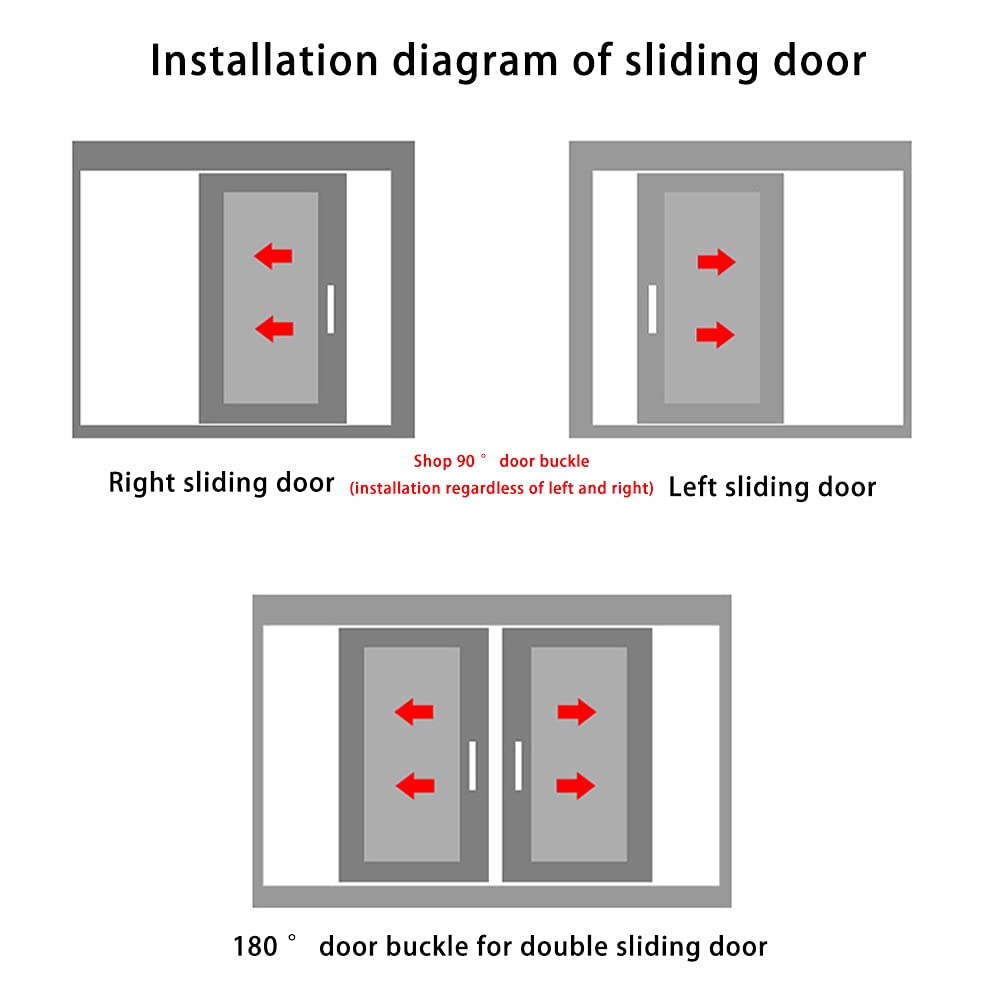 Installation diagram of sliding door

Right sliding door

Shop 90 ° door buckle
(installation regardless of left and right)

Left sliding door

180 ° door buckle for double sliding door