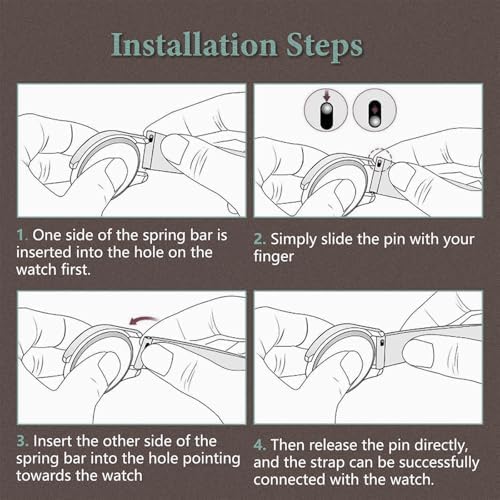 Installation Steps

1. One side of the spring bar is inserted into the hole on the watch first.

2. Simply slide the pin with your finger

3. Insert the other side of the spring bar into the hole pointing towards the watch

4. Then release the pin directly, and the strap can be successfully connected with the watch.