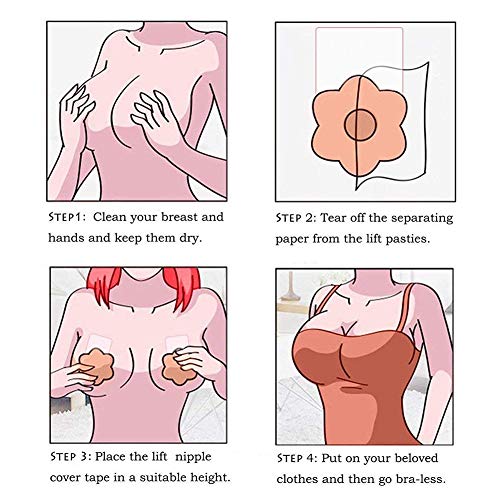 STEP1: Clean your breast and hands and keep them dry.

STEP 2: Tear off the separating paper from the lift pasties.

STEP 3: Place the lift nipple cover tape in a suitable height.

STEP 4: Put on your beloved clothes and then go bra-less.