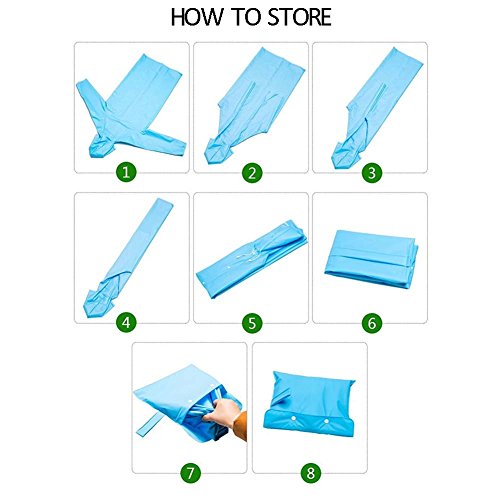 HOW TO STORE

1

2

3

4

5

6

7

8