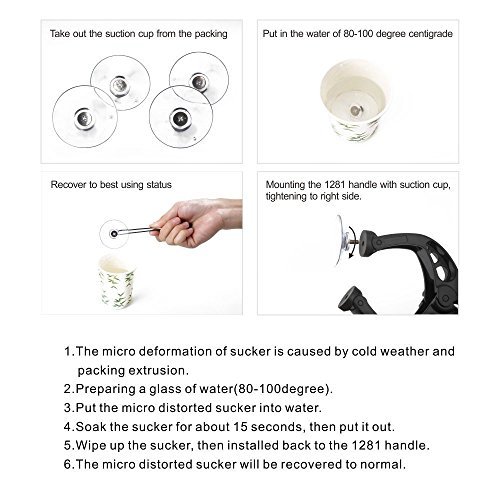 Take out the suction cup from the packing

Put in the water of 80-100 degree centigrade

Recover to best using status

Mounting the 1281 handle with suction cup, tightening to right side.

1.The micro deformation of sucker is caused by cold weather and packing extrusion.
2.Preparing a glass of water(80-100degree).
3.Put the micro distorted sucker into water.
4.Soak the sucker for about 15 seconds, then put it out.
5.Wipe up the sucker, then installed back to the 1281 handle.
6.The micro distorted sucker will be recovered to normal.