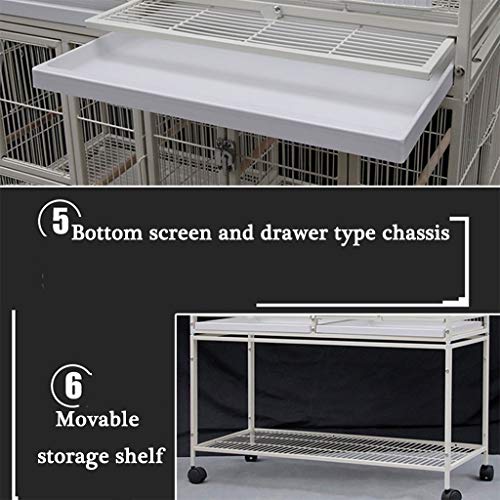 5 Bottom screen and drawer type chassis

6 Movable storage shelf