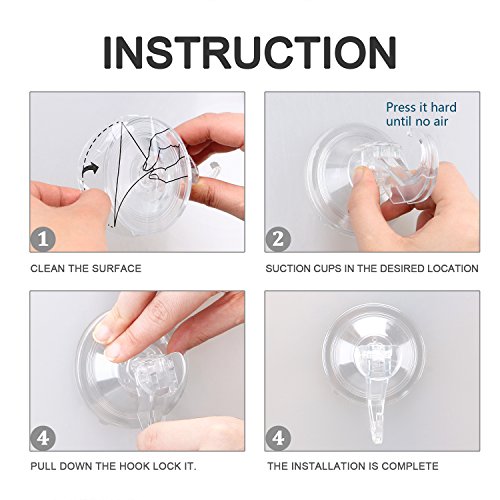 INSTRUCTION

1

CLEAN THE SURFACE

Press it hard until no air

2

SUCTION CUPS IN THE DESIRED LOCATION

4

PULL DOWN THE HOOK LOCK IT.

4

THE INSTALLATION IS COMPLETE