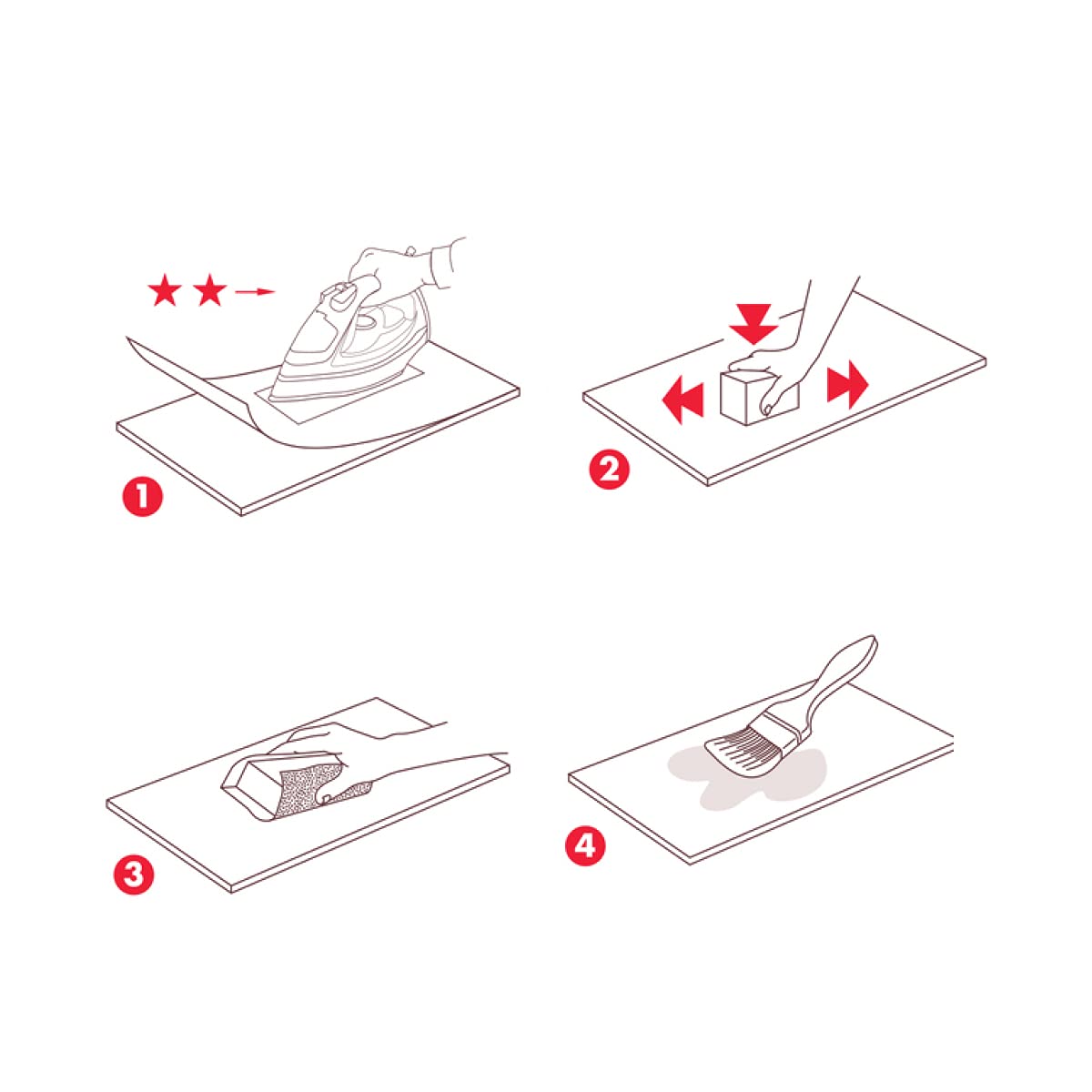 1

2

3

4