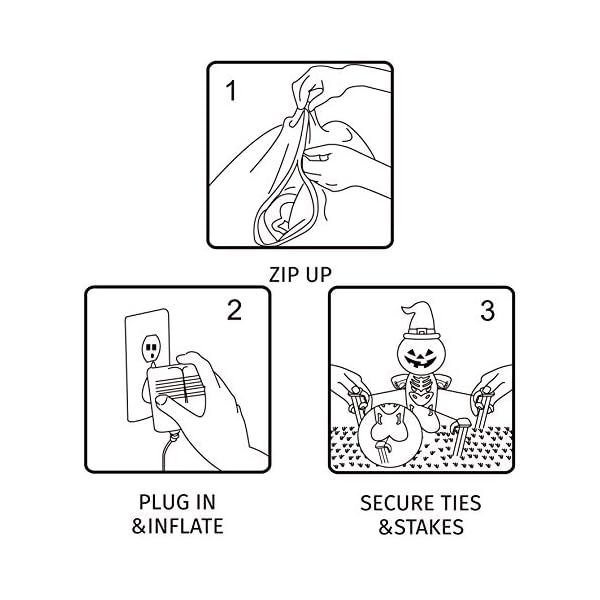 1

ZIP UP

2

PLUG IN
&INFLATE

3

SECURE TIES
&STAKES