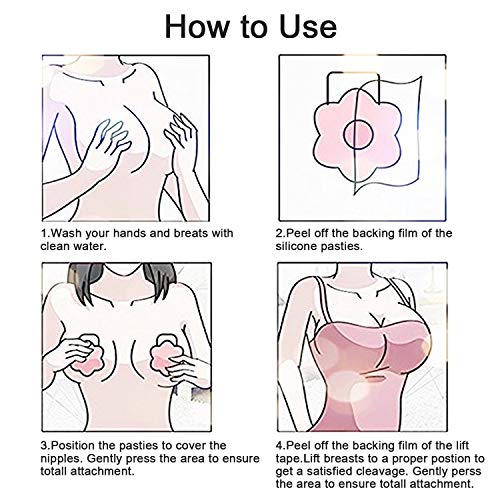 How to Use

1.Wash your hands and breats with clean water.

2.Peel off the backing film of the silicone pasties.

3.Position the pasties to cover the nipples. Gently press the area to ensure totall attachment.

4.Peel off the backing film of the lift tape.Lift breasts to a proper postion to get a satisfied cleavage. Gently perss the area to ensure totall attachment.