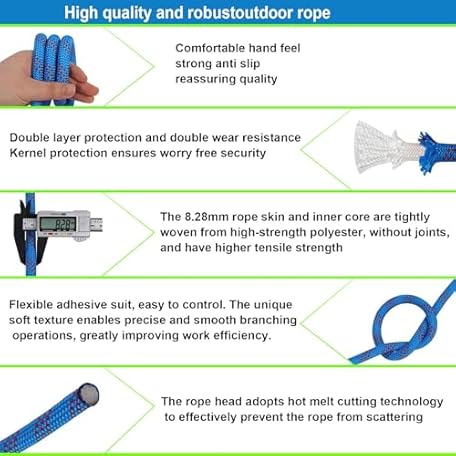 High quality and robustoutdoor rope

Comfortable hand feel
strong anti slip
reassuring quality

Double layer protection and double wear resistance
Kernel protection ensures worry free security

8.28

The 8.28mm rope skin and inner core are tightly woven from high-strength polyester, without joints, and have higher tensile strength

Flexible adhesive suit, easy to control. The unique soft texture enables precise and smooth branching operations, greatly improving work efficiency.

The rope head adopts hot melt cutting technology to effectively prevent the rope from scattering