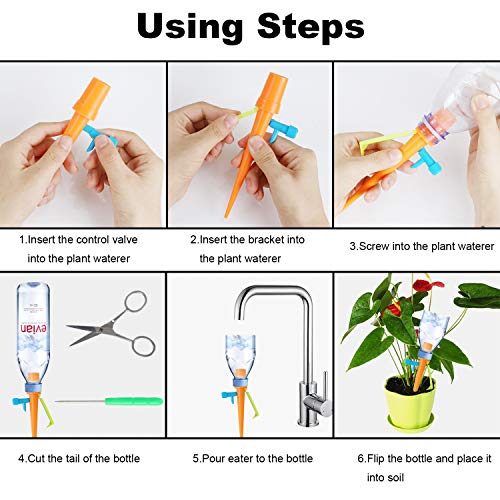 Using Steps

1.Insert the control valve into the plant waterer

2.Insert the bracket into the plant waterer

3.Screw into the plant waterer

evian

4.Cut the tail of the bottle

5.Pour eater to the bottle

6.Flip the bottle and place it into soil