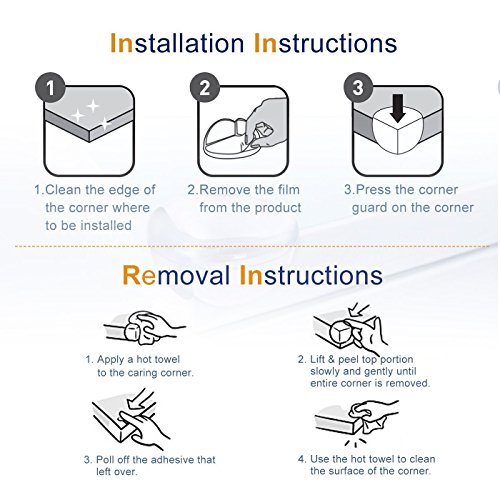 Installation Instructions

1

2

3

1.Clean the edge of the corner where to be installed

2.Remove the film from the product

3.Press the corner guard on the corner

Removal Instructions

1. Apply a hot towel to the caring corner.

2. Lift & peel top portion slowly and gently until entire corner is removed.

3. Poll off the adhesive that left over.

4. Use the hot towel to clean the surface of the corner.