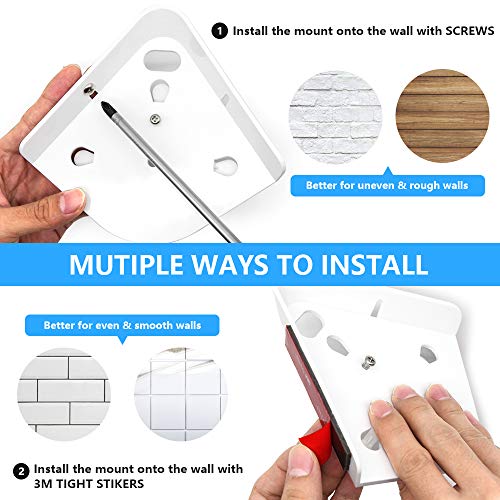 1 Install the mount onto the wall with SCREWS

Better for uneven & rough walls

MUTIPLE WAYS TO INSTALL

Better for even & smooth walls

2 Install the mount onto the wall with 3M TIGHT STIKERS