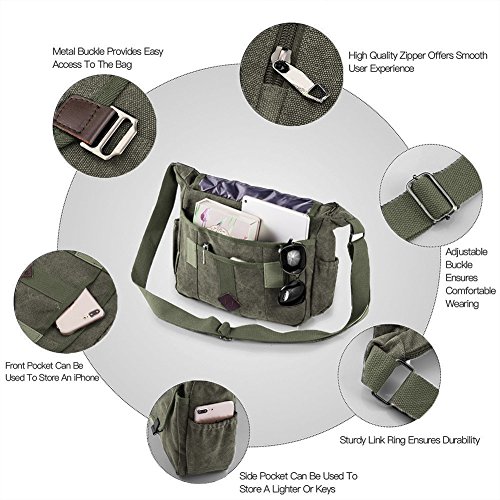 Metal Buckle Provides Easy Access To The Bag

High Quality Zipper Offers Smooth User Experience

Adjustable Buckle Ensures Comfortable Wearing

Front Pocket Can Be Used To Store An iPhone

Sturdy Link Ring Ensures Durability

Side Pocket Can Be Used To Store A Lighter Or Keys