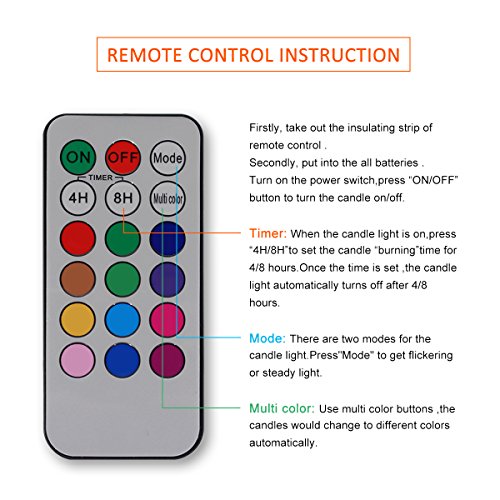 REMOTE CONTROL INSTRUCTION

ON OFF Mode
TIMER
4H 8H Multi color

Firstly, take out the insulating strip of remote control .
Secondly, put into the all batteries .
Turn on the power switch,press "ON/OFF" button to turn the candle on/off.

Timer: When the candle light is on,press "4H/8H"to set the candle "burning"time for 4/8 hours.Once the time is set ,the candle light automatically turns off after 4/8 hours.

Mode: There are two modes for the candle light.Press"Mode" to get flickering or steady light.

Multi color: Use multi color buttons ,the candles would change to different colors automatically.