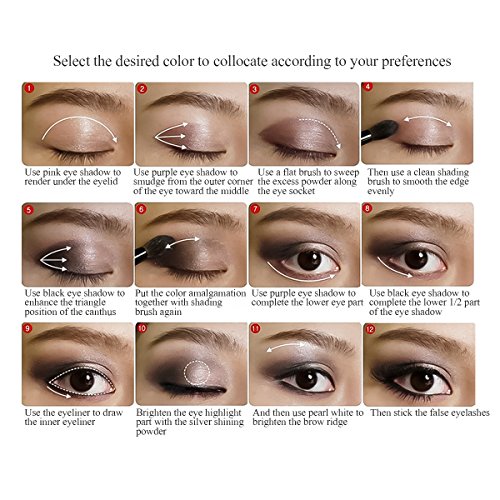 Select the desired color to collocate according to your preferences

1
Use pink eye shadow to render under the eyelid

2
Use purple eye shadow to smudge from the outer corner of the eye toward the middle

3
Use a flat brush to sweep the excess powder along the eye socket

4
Then use a clean shading brush to smooth the edge evenly

5
Use black eye shadow to enhance the triangle position of the canthus

6
Put the color amalgamation together with shading brush again

7
Use purple eye shadow to complete the lower eye part

8
Use black eye shadow to complete the lower 1/2 part of the eye shadow

9
Use the eyeliner to draw the inner eyeliner

10
Brighten the eye highlight part with the silver shining powder

11
And then use pearl white to brighten the brow ridge

12
Then stick the false eyelashes