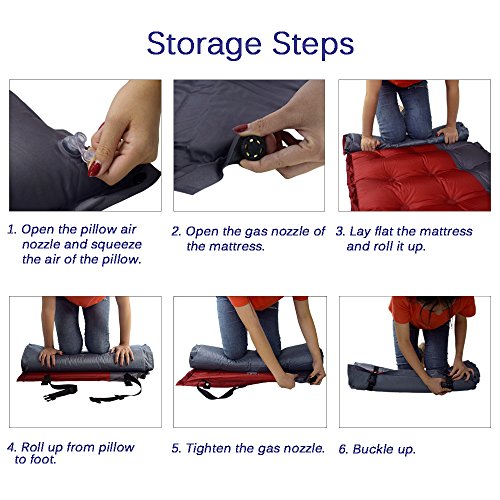 Storage Steps

1. Open the pillow air nozzle and squeeze the air of the pillow.

2. Open the gas nozzle of the mattress.

3. Lay flat the mattress and roll it up.

4. Roll up from pillow to foot.

5. Tighten the gas nozzle.

6. Buckle up.