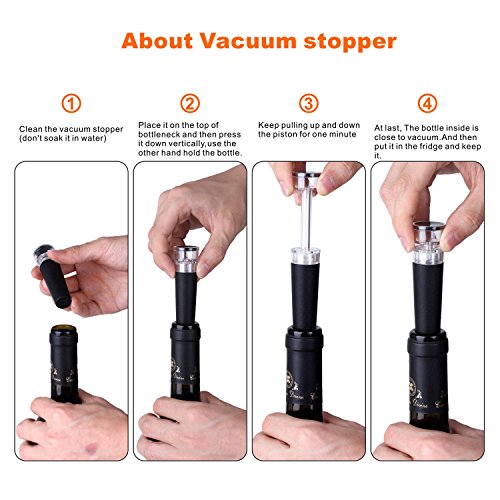 About Vacuum stopper

①

Clean the vacuum stopper (don't soak it in water)

②

Place it on the top of bottleneck and then press it down vertically,use the other hand hold the bottle.

③

Keep pulling up and down the piston for one minute

④

At last, The bottle inside is close to vacuum.And then put it in the fridge and keep it.