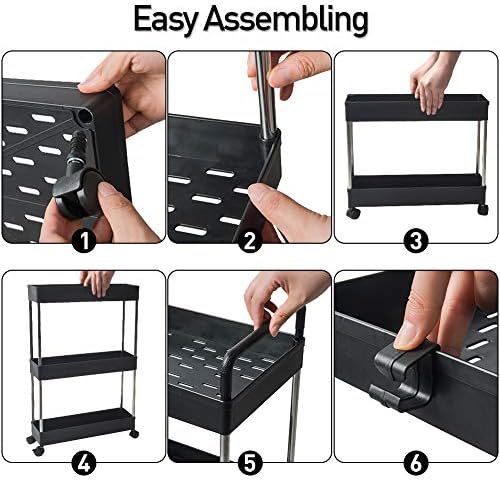 Easy Assembling

1

2

3

4

5

6