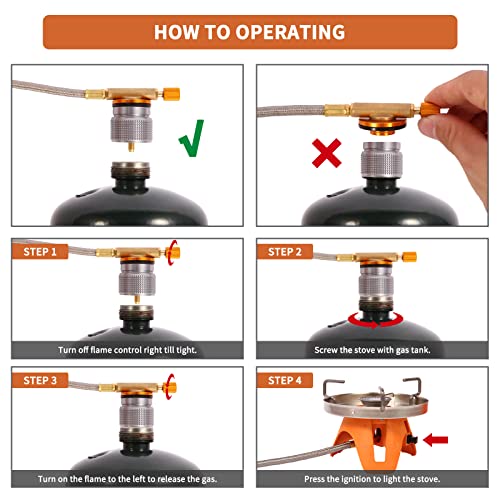 HOW TO OPERATING

STEP 1

Turn off flame control right till tight.

STEP 2

Screw the stove with gas tank.

STEP 3

Turn on the flame to the left to release the gas.

STEP 4

Press the ignition to light the stove.