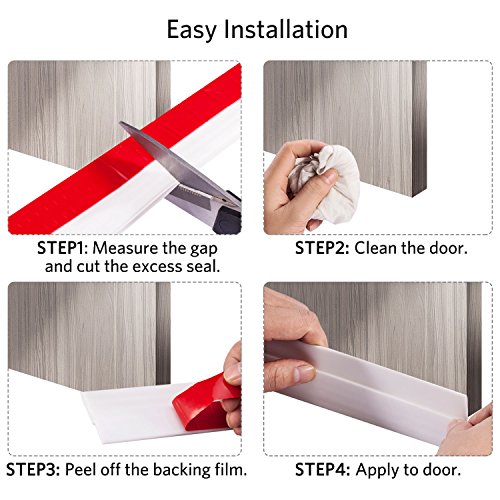 Easy Installation

STEP1: Measure the gap and cut the excess seal.

STEP2: Clean the door.

STEP3: Peel off the backing film.

STEP4: Apply to door.