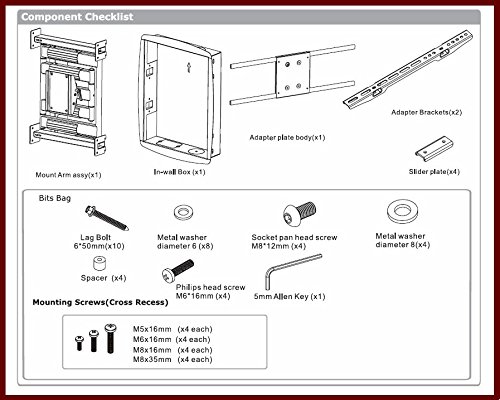 Component Checklist

Mount Arm assy(x1)

In-wall Box (x1)

Adapter plate body(x1)

Adapter Brackets(x2)

Slider plate(x4)

Bits Bag

Lag Bolt
6*50mm(x10)

Metal washer
diameter 6 (x8)

Socket pan head screw
M8*12mm (x4)

Metal washer
diameter 8(x4)

Spacer (x4)

Phillips head screw
M6*16mm (x4)

5mm Allen Key (x1)

Mounting Screws(Cross Recess)

M5x16mm (x4 each)
M6x16mm (x4 each)
M8x16mm (x4 each)
M8x35mm (x4 each)