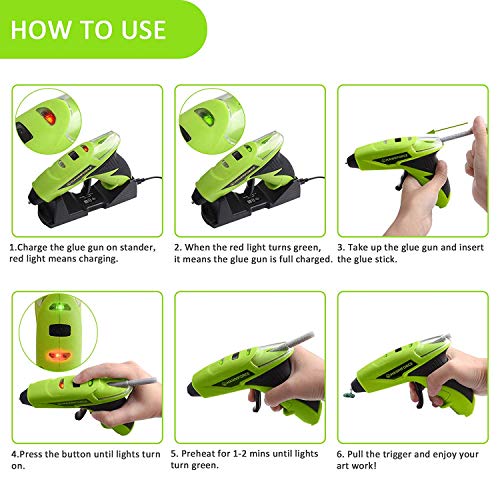 HOW TO USE

1.Charge the glue gun on stander, red light means charging.

2. When the red light turns green, it means the glue gun is full charged.

3. Take up the glue gun and insert the glue stick.

4.Press the button until lights turn on.

5. Preheat for 1-2 mins until lights turn green.

6. Pull the trigger and enjoy your art work!