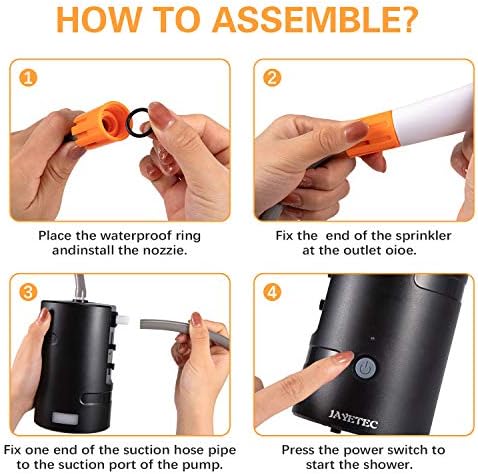 HOW TO ASSEMBLE?

1

Place the waterproof ring andinstall the nozzie.

2

Fix the end of the sprinkler at the outlet oioe.

3

Fix one end of the suction hose pipe to the suction port of the pump.

4

JAYETEC

Press the power switch to start the shower.