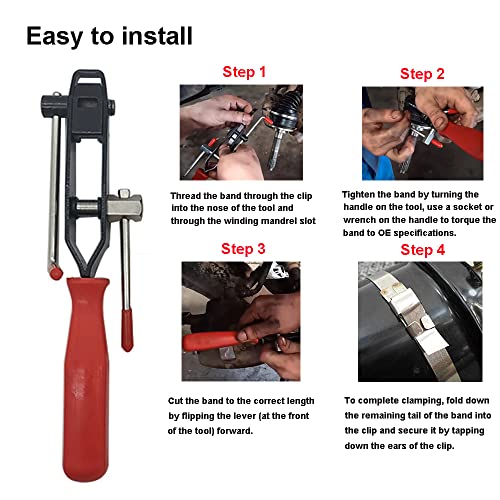 Easy to install

Step 1

Thread the band through the clip into the nose of the tool and through the winding mandrel slot

Step 2

Tighten the band by turning the handle on the tool, use a socket or wrench on the handle to torque the band to OE specifications.

Step 3

Cut the band to the correct length by flipping the lever (at the front of the tool) forward.

Step 4

To complete clamping, fold down the remaining tail of the band into the clip and secure it by tapping down the ears of the clip.