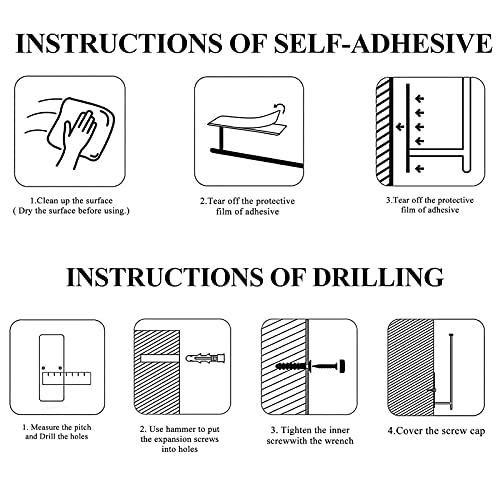 INSTRUCTIONS OF SELF-ADHESIVE

1.Clean up the surface
( Dry the surface before using.)

2.Tear off the protective film of adhesive

3.Tear off the protective film of adhesive

INSTRUCTIONS OF DRILLING

1. Measure the pitch and Drill the holes

2. Use hammer to put the expansion screws into holes

3. Tighten the inner screwwith the wrench

4.Cover the screw cap