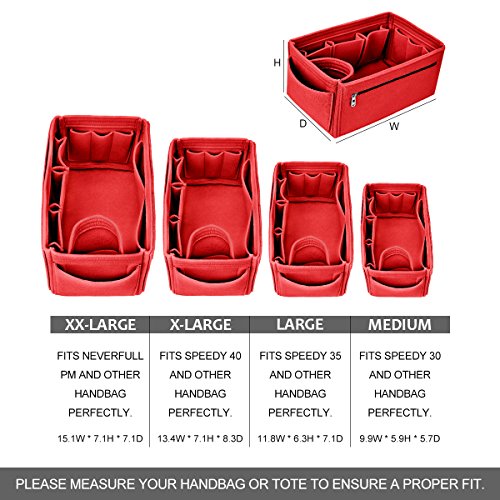 H
D
W

| XX-LARGE | X-LARGE | LARGE | MEDIUM |
|---|---|---|---|
| FITS NEVERFULL PM AND OTHER HANDBAG PERFECTLY. | FITS SPEEDY 40 AND OTHER HANDBAG PERFECTLY. | FITS SPEEDY 35 AND OTHER HANDBAG PERFECTLY. | FITS SPEEDY 30 AND OTHER HANDBAG PERFECTLY. |
| 15.1W * 7.1H * 7.1D | 13.4W * 7.1H * 8.3D | 11.8W * 6.3H * 7.1D | 9.9W * 5.9H * 5.7D |

PLEASE MEASURE YOUR HANDBAG OR TOTE TO ENSURE A PROPER FIT.