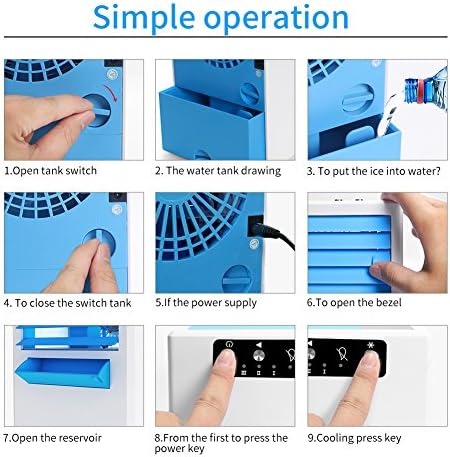 Simple operation

1.Open tank switch

2. The water tank drawing

3. To put the ice into water?

4. To close the switch tank

5.If the power supply

6.To open the bezel

7.Open the reservoir

8.From the first to press the power key

9.Cooling press key