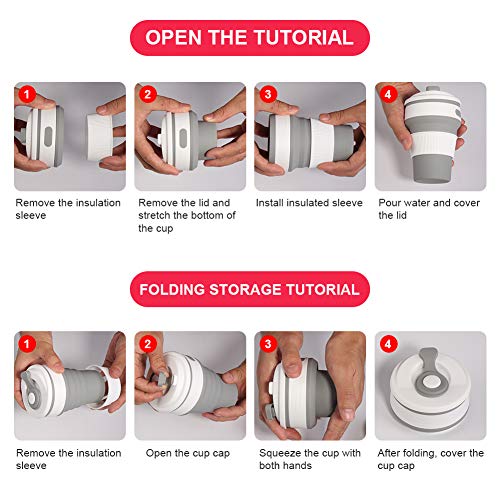 OPEN THE TUTORIAL

1

Remove the insulation sleeve

2

Remove the lid and stretch the bottom of the cup

3

Install insulated sleeve

4

Pour water and cover the lid

FOLDING STORAGE TUTORIAL

1

Remove the insulation sleeve

2

Open the cup cap

3

Squeeze the cup with both hands

4

After folding, cover the cup cap