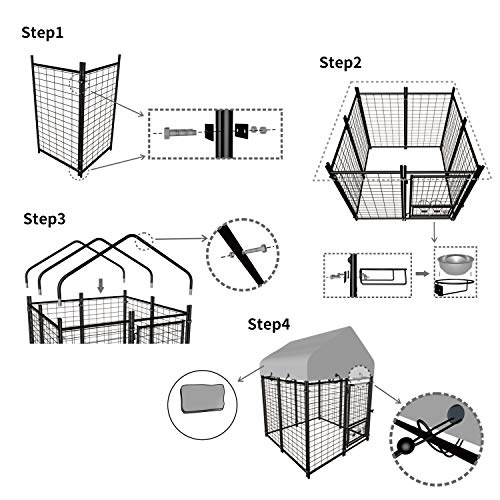 Step1

Step2

Step3

Step4